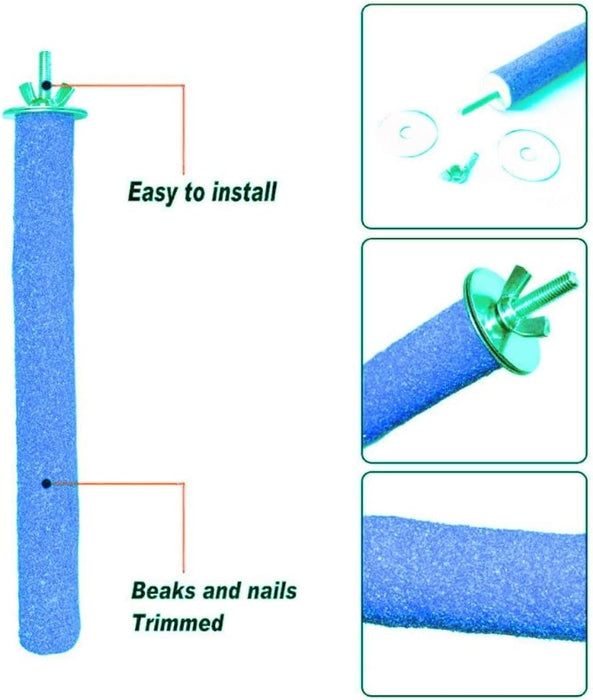 Easy to install

Beaks and nails Trimmed